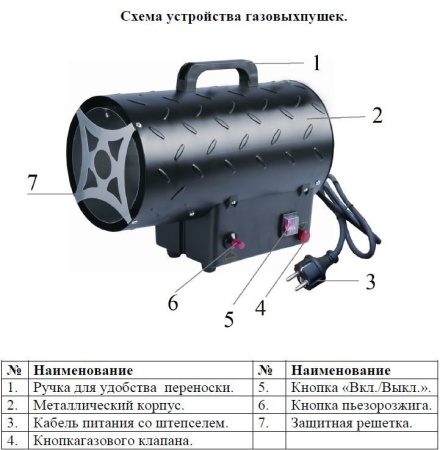 Схема устройства газовыхпушек.

1
2
7
3
6
5
4

| № | Наименование | № | Наименование |
|---|---|---|---|
| 1. | Ручка для удобства переноски. | 5. | Кнопка «Вкл./Выкл.». |
| 2. | Металлический корпус. | 6. | Кнопка пьезорозжига. |
| 3. | Кабель питания со штепселем. | 7. | Защитная решетка. |
| 4. | Кнопкагазового клапана. | | |